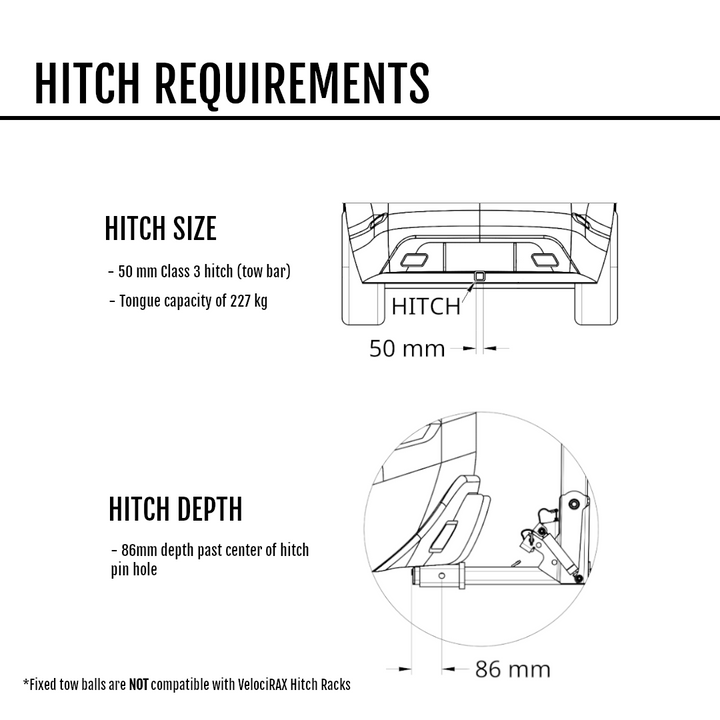 HITCH REQUIREMENTS

HITCH SIZE

- 50 mm Class 3 hitch (tow bar)

- Tongue capacity of 227 kg

HITCH

50 mm

HITCH DEPTH

- 86mm depth past center of hitch pin hole

86 mm

*Fixed tow balls are NOT compatible with VelociRAX Hitch Racks